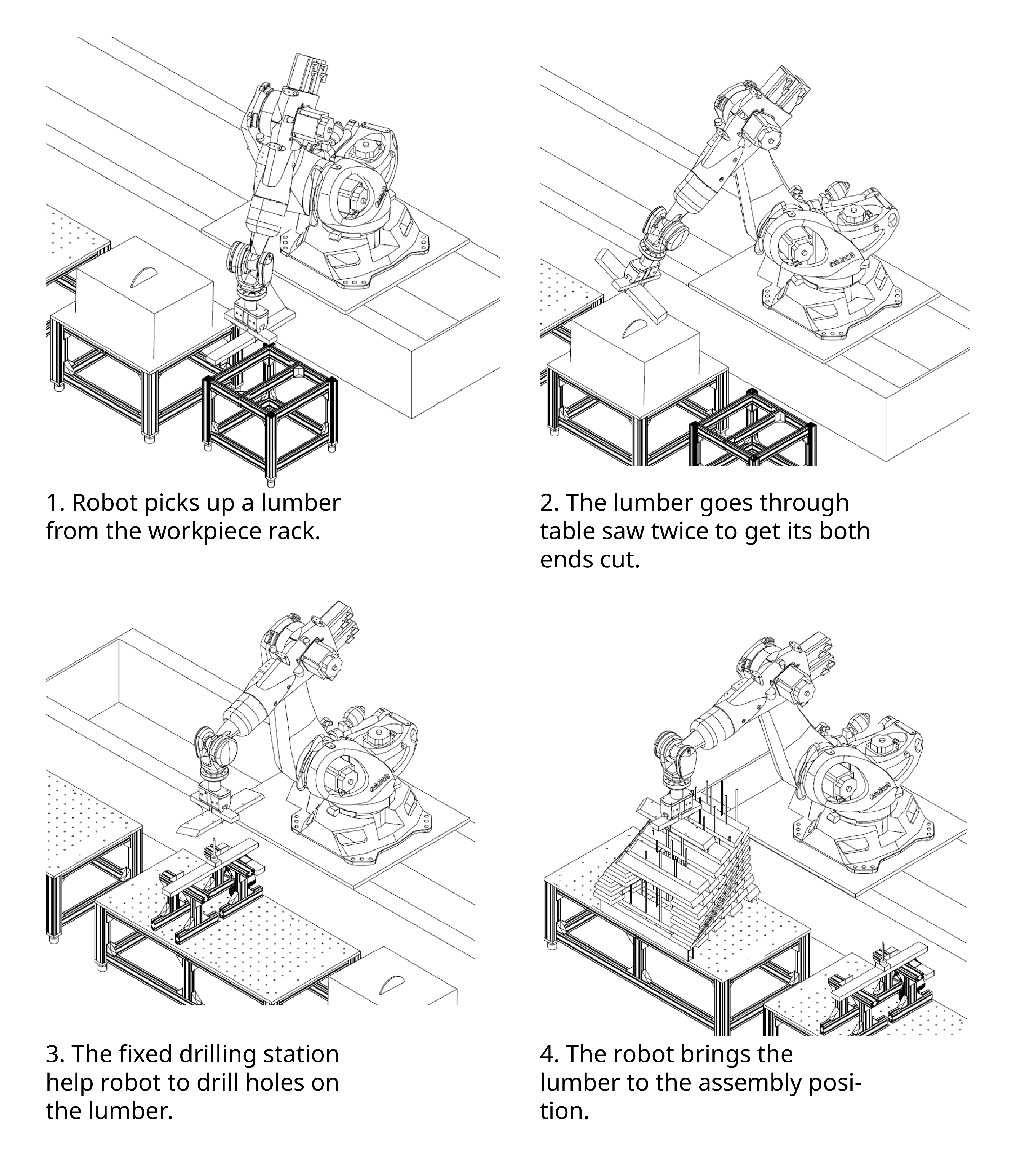 1. Robot picks up a lumber from the workpiece rack.

2. The lumber goes through table saw twice to get its both ends cut.

3. The fixed drilling station help robot to drill holes on the lumber.

4. The robot brings the lumber to the assembly position.